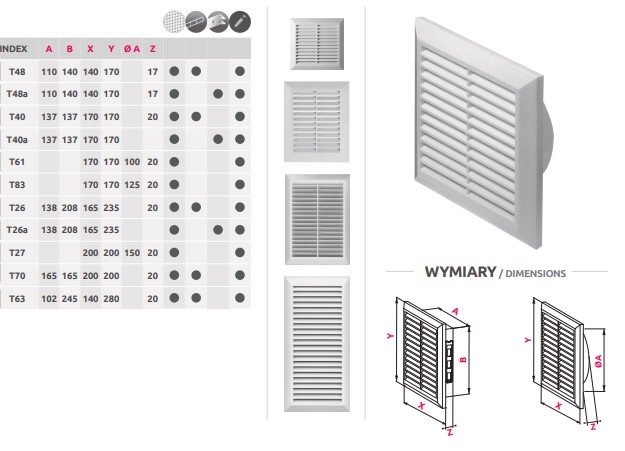 | INDEX | A | B | X | Y | ØA | Z | | | | |
|---|---|---|---|---|---|---|---|---|---|---|
| T48 | 110 | 140 | 140 | 170 | | 17 | ● | ● | | ● |
| T48a | 110 | 140 | 140 | 170 | | 17 | ● | | ● | ● |
| T40 | 137 | 137 | 170 | 170 | | 20 | ● | ● | | ● |
| T40a | 137 | 137 | 170 | 170 | | | ● | | ● | ● |
| T61 | | | 170 | 170 | 100 | 20 | ● | | | ● |
| T83 | | | 170 | 170 | 125 | 20 | ● | | | ● |
| T26 | 138 | 208 | 165 | 235 | | 20 | ● | ● | | ● |
| T26a | 138 | 208 | 165 | 235 | | | ● | | ● | ● |
| T27 | | | 200 | 200 | 150 | 20 | ● | | | ● |
| T70 | 165 | 165 | 200 | 200 | | 20 | ● | ● | | ● |
| T63 | 102 | 245 | 140 | 280 | | 20 | ● | ● | | ● |

WYMIARY / DIMENSIONS

Y A B X Z

Y ØA X Z