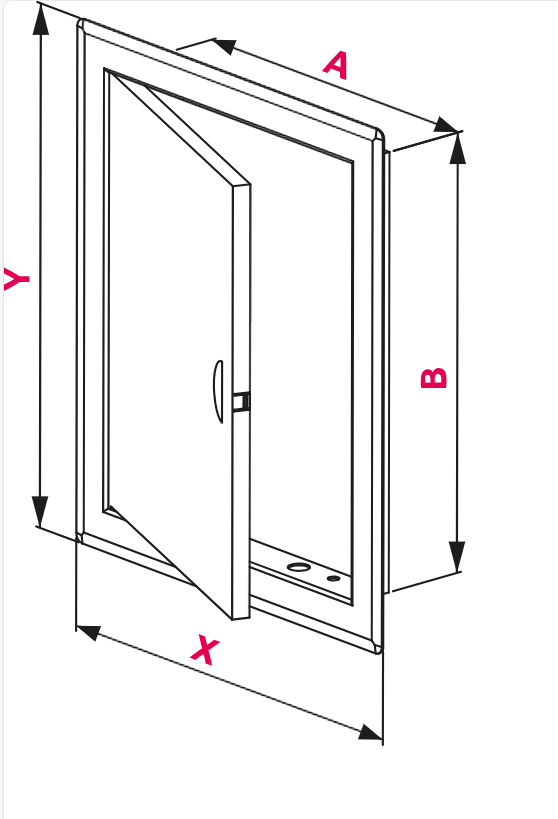 A
Y
B
X