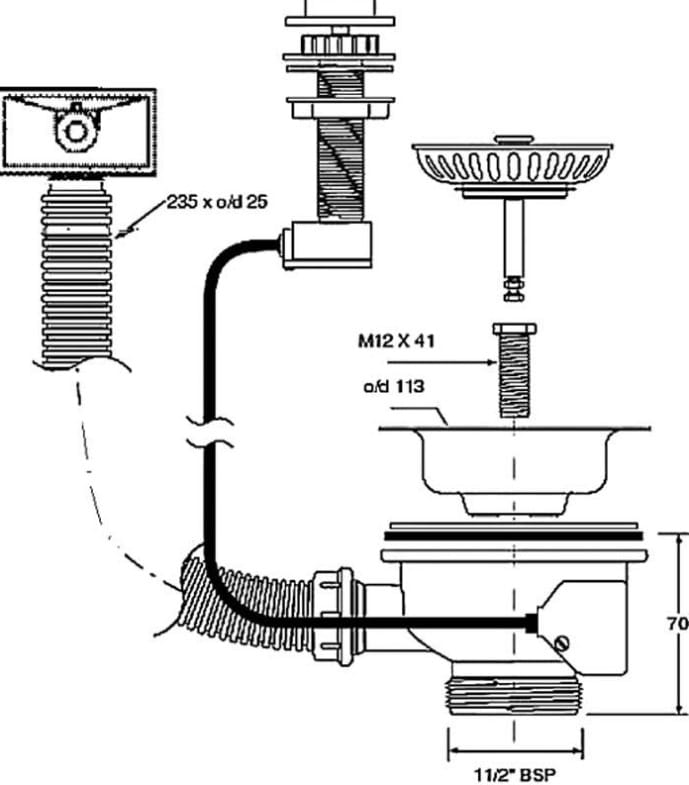 235 x o/d 25

M12 X 41

o/d 113

70

11/2" BSP