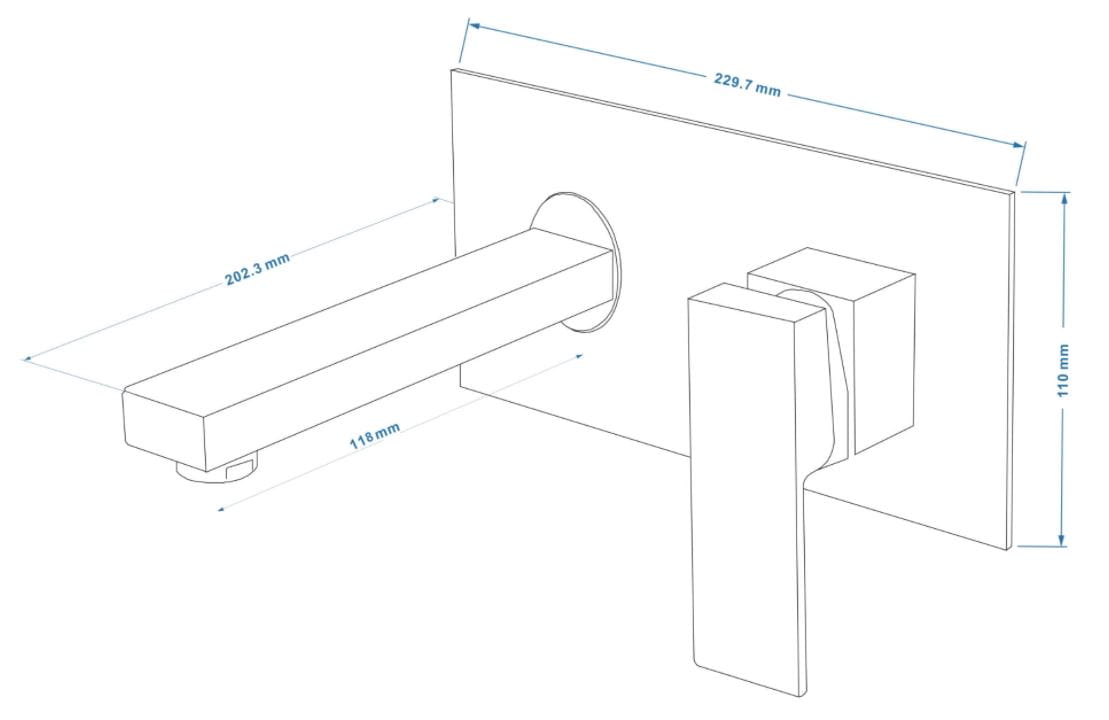 229.7 mm

202.3 mm

118 mm

110 mm