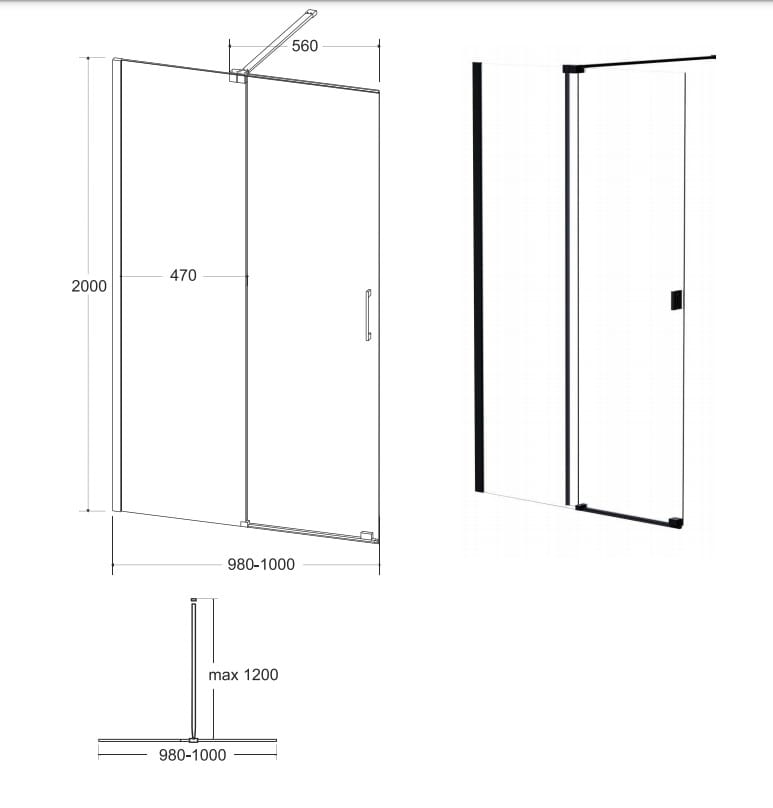 560

2000

470

980-1000

max 1200

980-1000