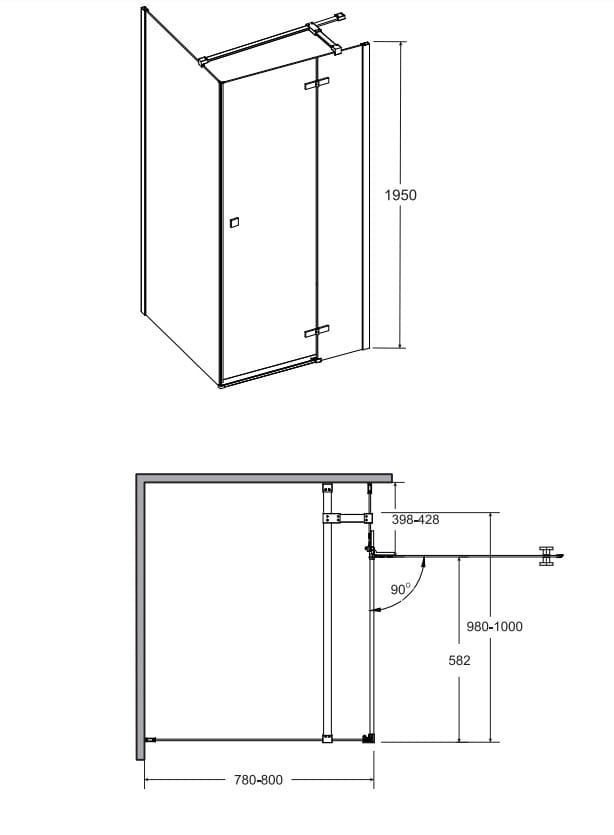 1950

398-428

90°

980-1000

582

780-800