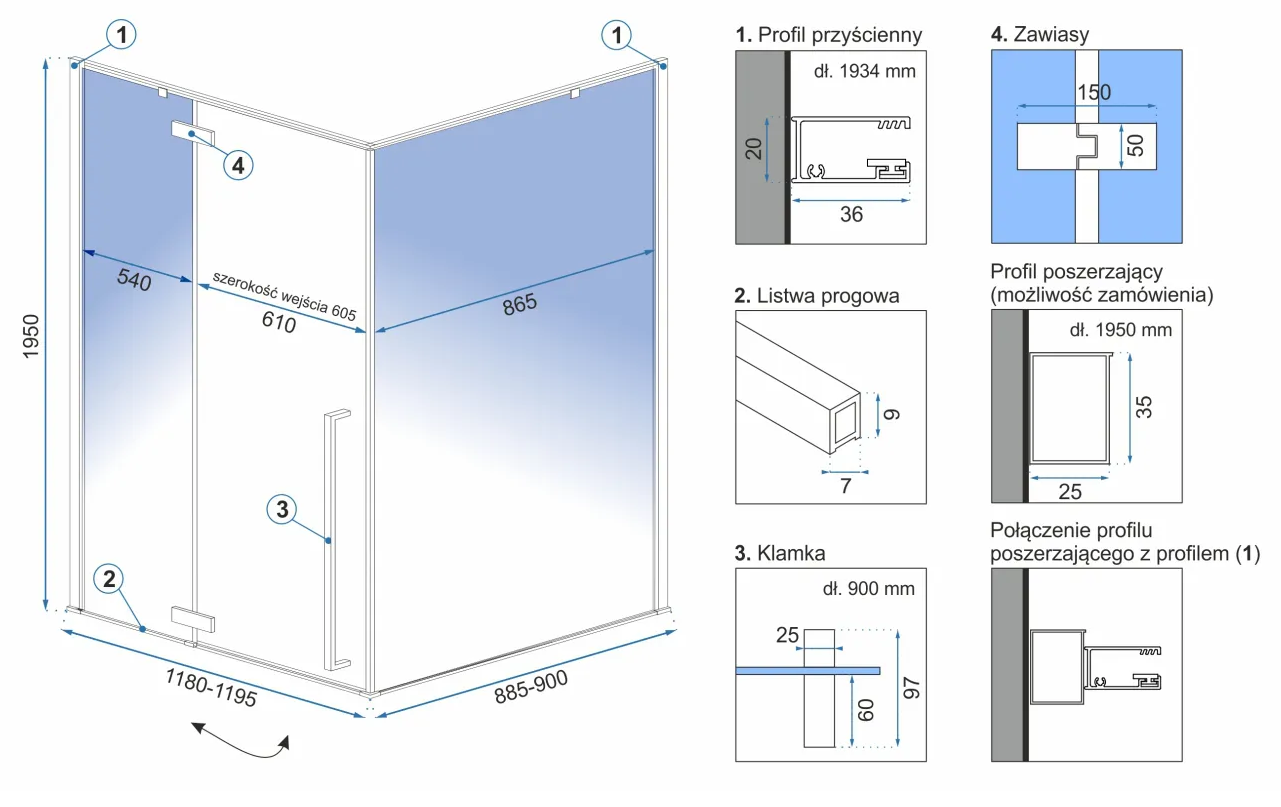 1
1
4
1950
540
szerokość wejścia 605
610
865
3
2
1180-1195
885-900

1. Profil przyścienny
dł. 1934 mm
20
36

2. Listwa progowa
9
7

3. Klamka
dł. 900 mm
25
60
97

4. Zawiasy
150
50

Profil poszerzający (możliwość zamówienia)
dł. 1950 mm
35
25

Połączenie profilu poszerzającego z profilem (1)