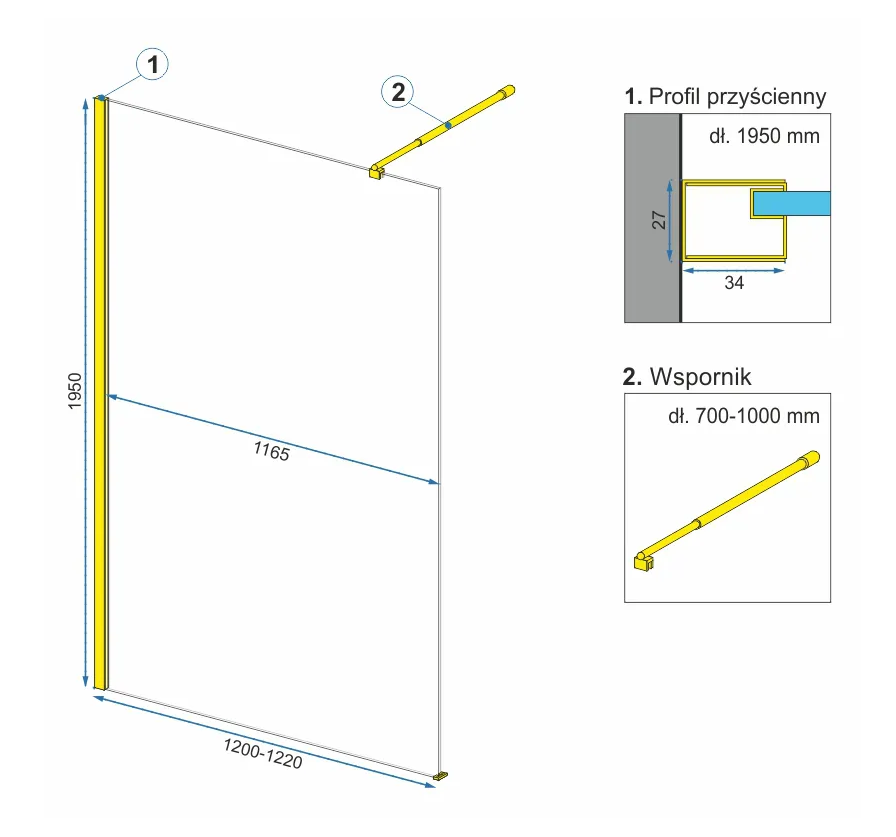 1

2

1950

1165

1200-1220

1. Profil przyścienny

dł. 1950 mm

27

34

2. Wspornik

dł. 700-1000 mm