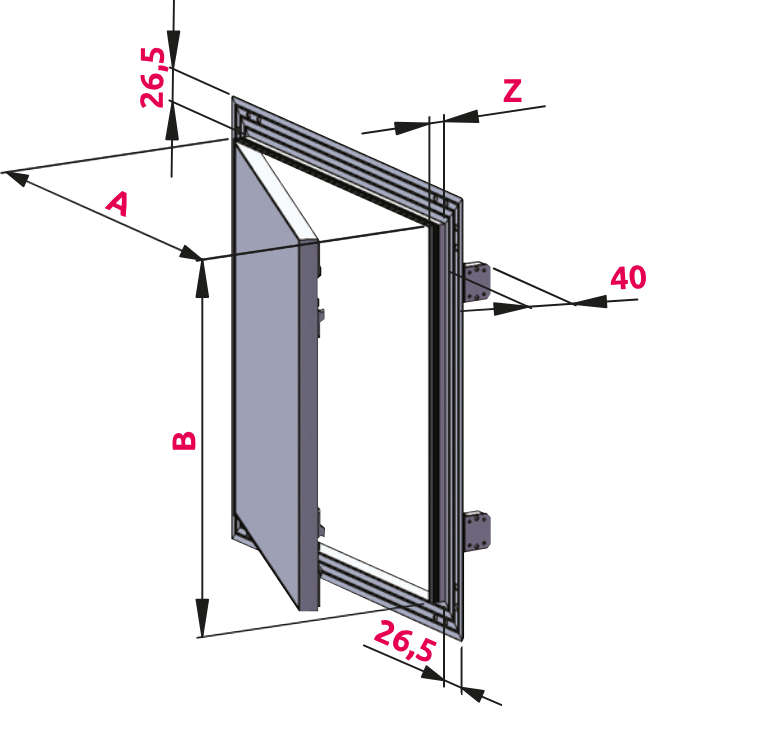 26,5
Z
A
40
B
26,5