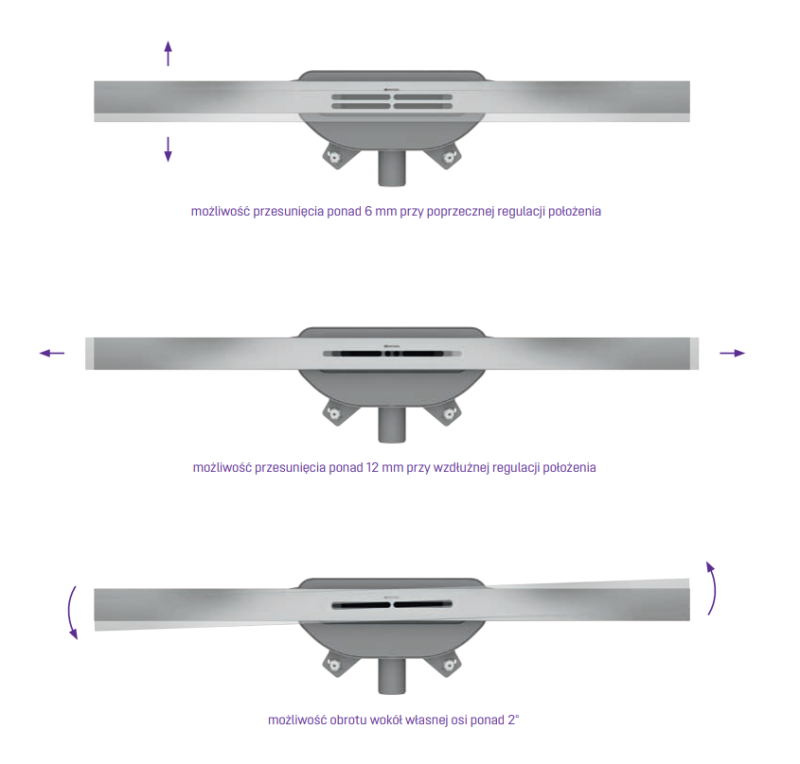 możliwość przesunięcia ponad 6 mm przy poprzecznej regulacji położenia

możliwość przesunięcia ponad 12 mm przy wzdłużnej regulacji położenia

możliwość obrotu wokół własnej osi ponad 2°