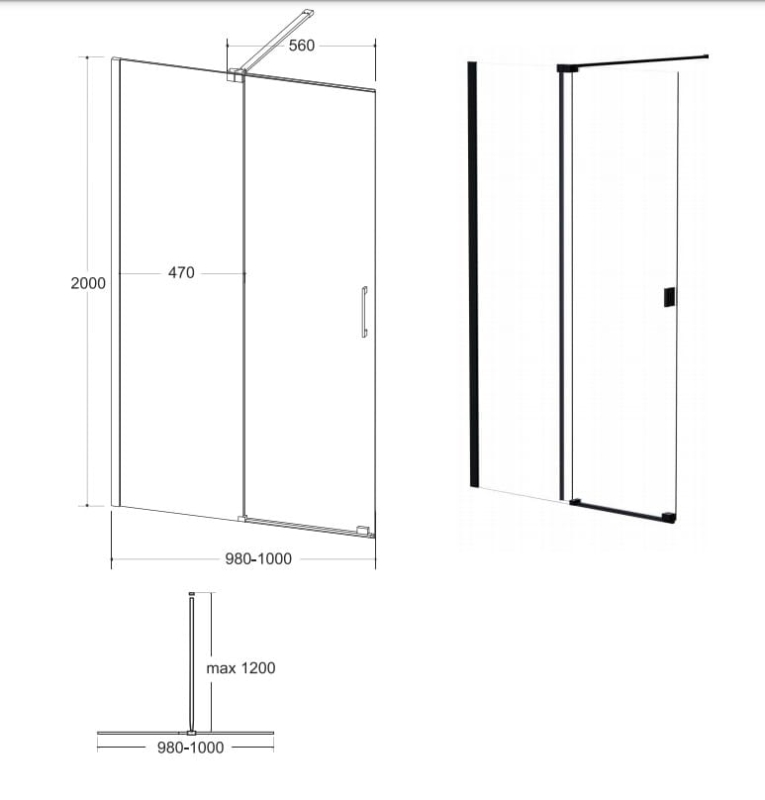 560

2000

470

980-1000

max 1200

980-1000