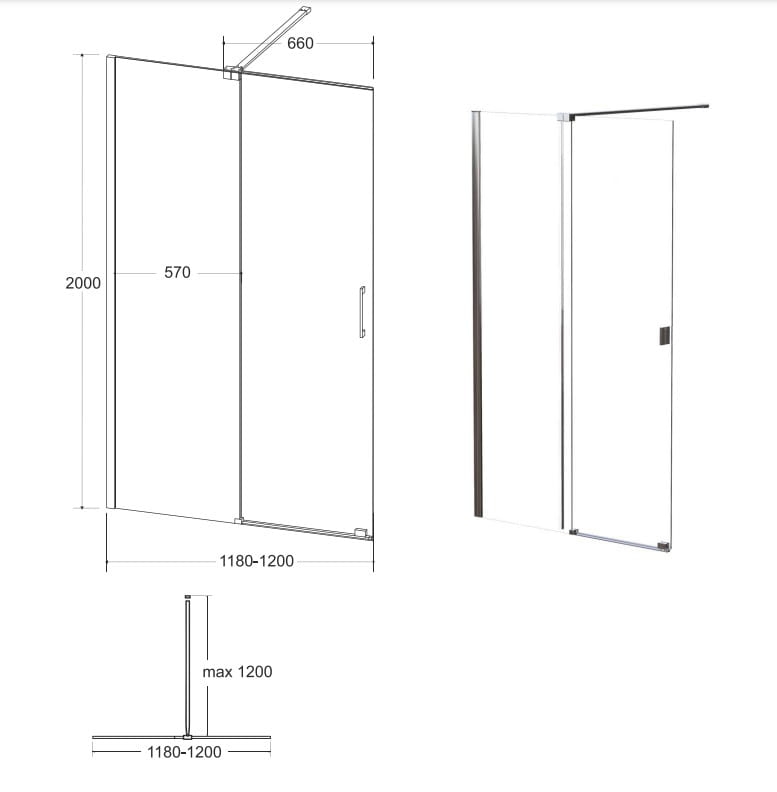 660

2000

570

1180-1200

max 1200

1180-1200