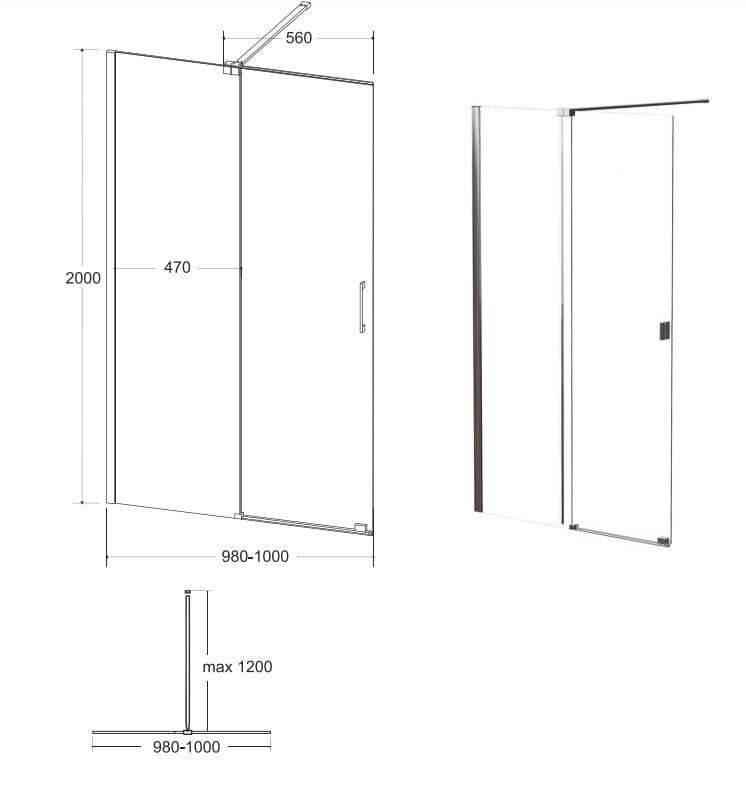 560
2000
470
980-1000
max 1200
980-1000