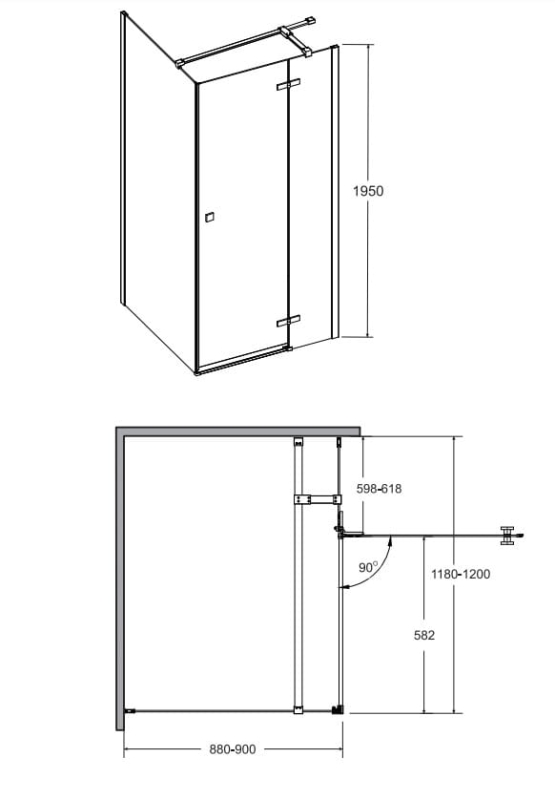 1950

598-618

90°

1180-1200

582

880-900