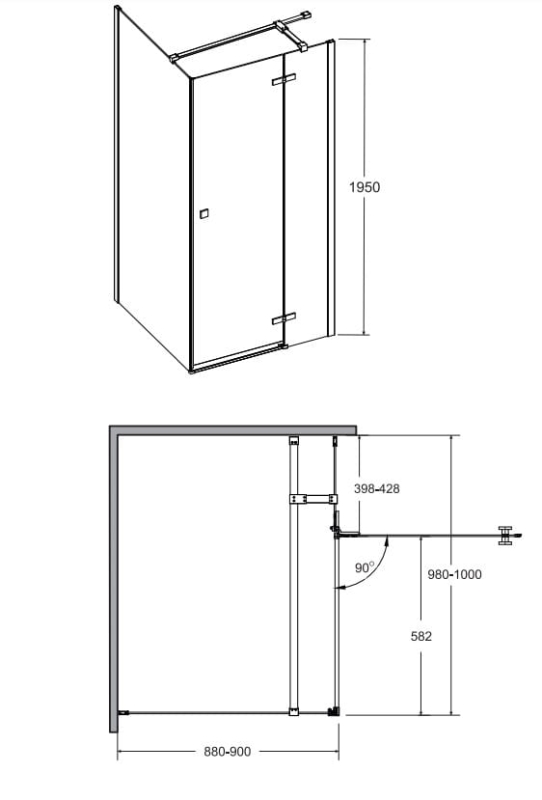 1950

398-428

90°

980-1000

582

880-900