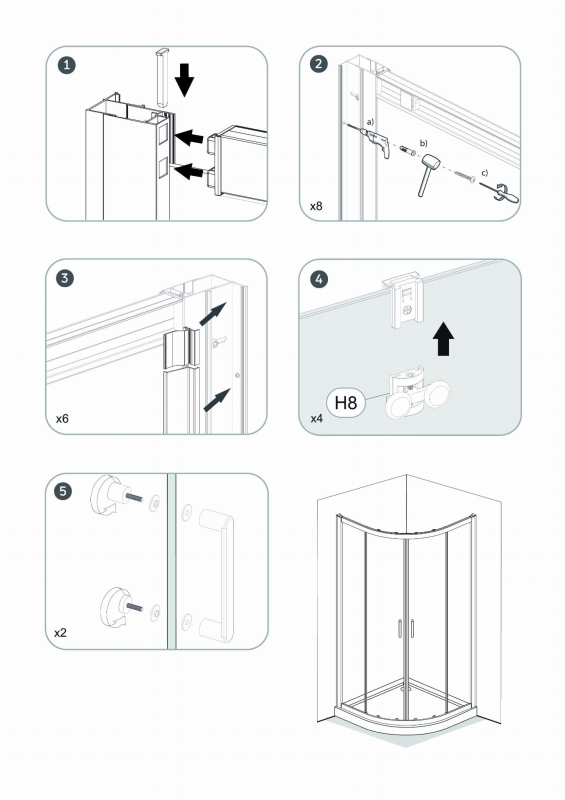 1

2

a)

b)

c)

x8

3

x6

4

H8

x4

5

x2